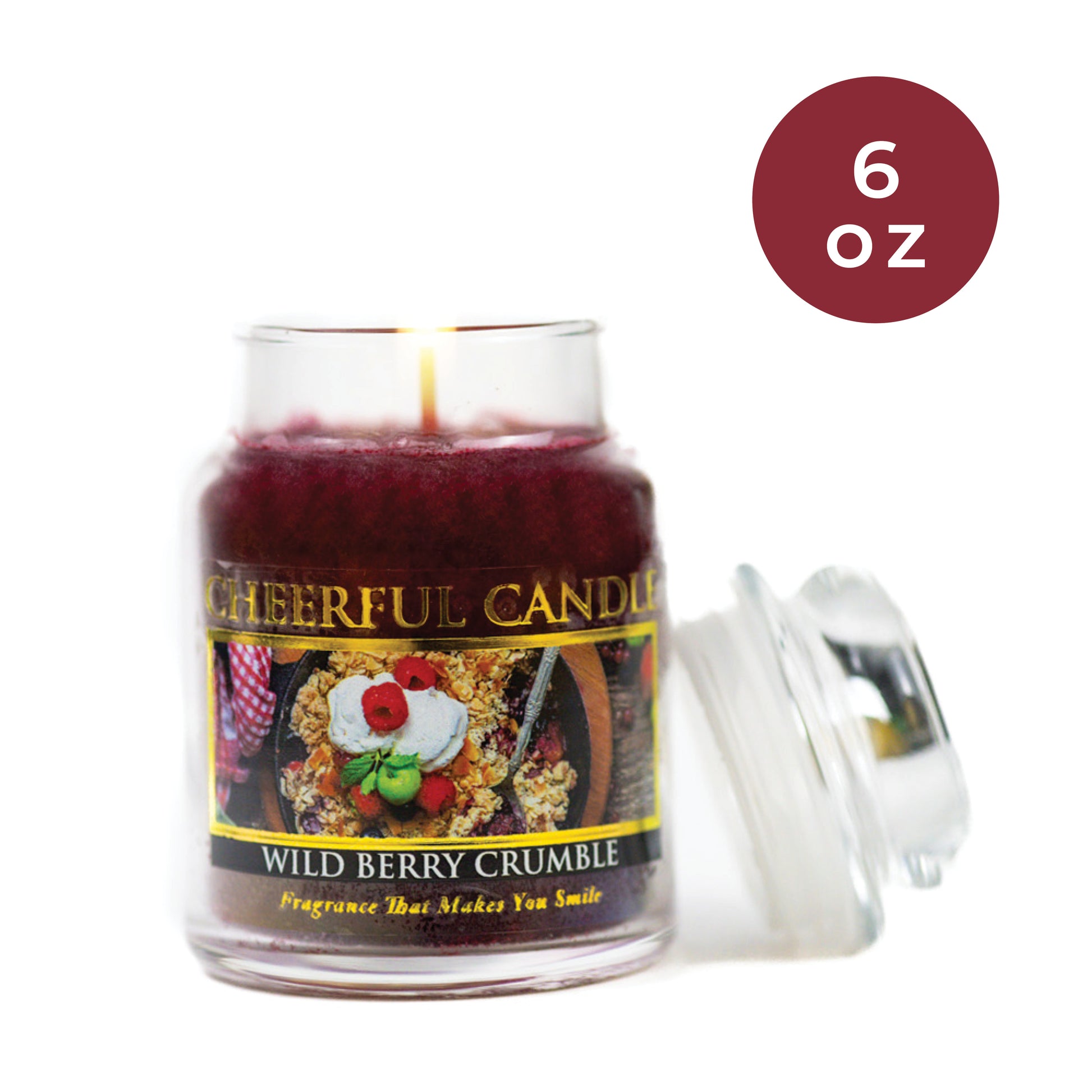 6
oz

CHEERFUL CANDLE

WILD BERRY CRUMBLE

Fragrance That Makes You Smile