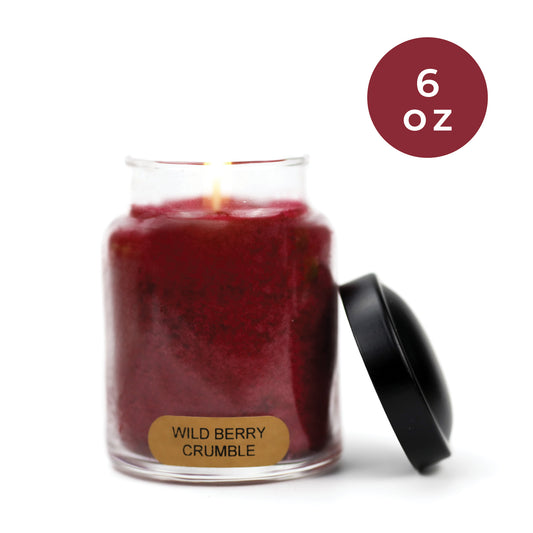 6
oz

WILD BERRY
CRUMBLE