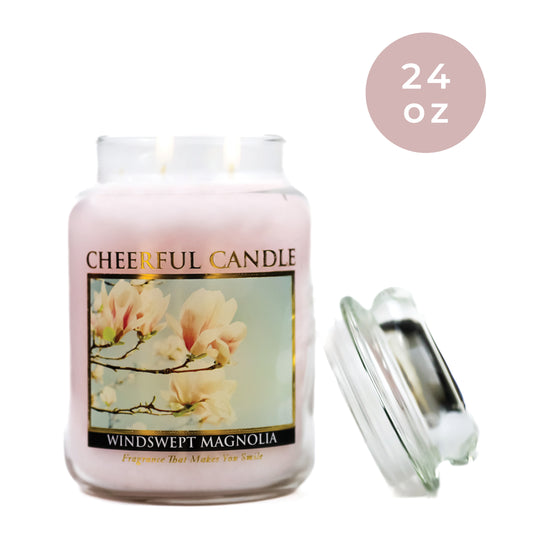 24 oz

CHEERFUL CANDLE

WINDSWEPT MAGNOLIA

Fragrance That Makes You Smile