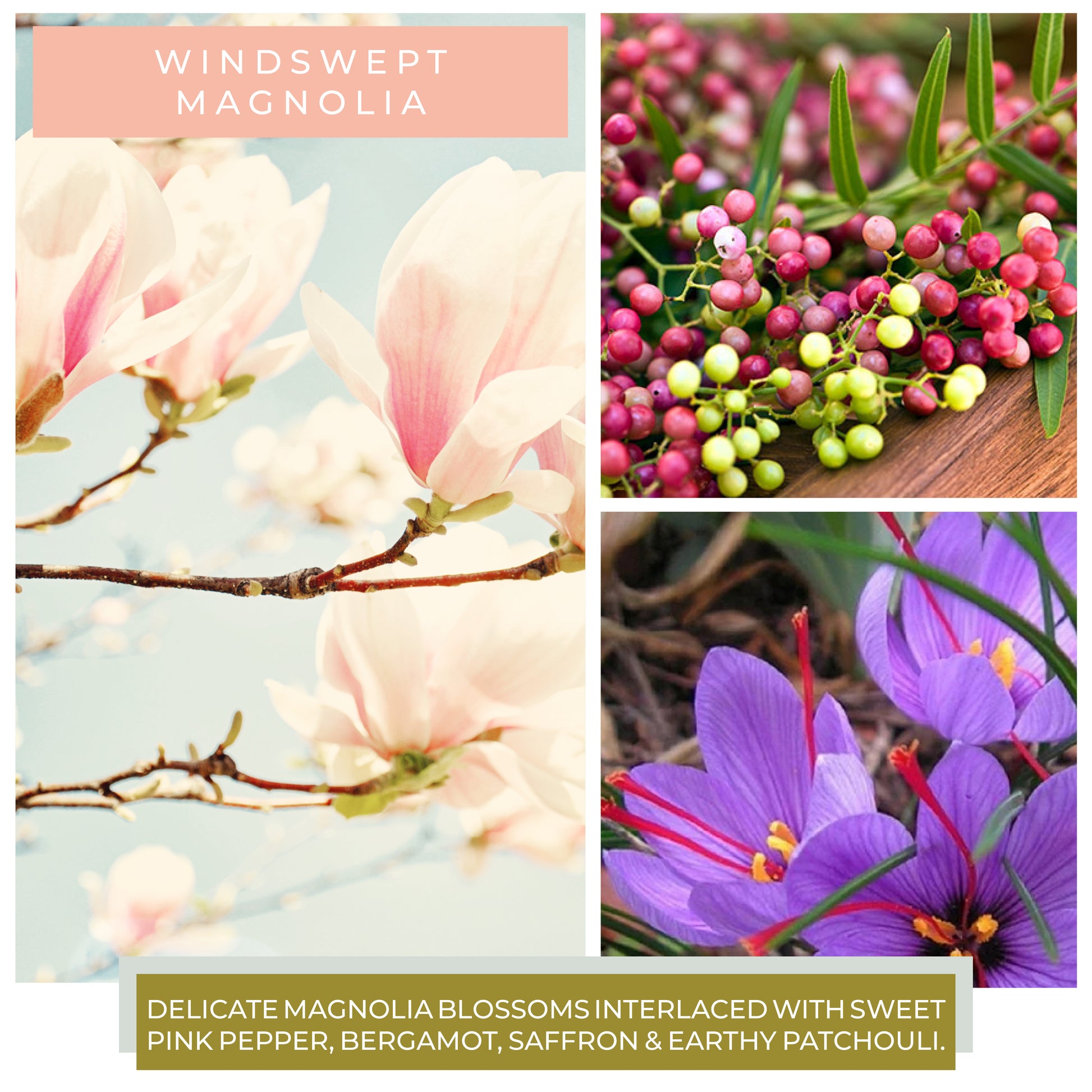 WINDSWEPT
MAGNOLIA

DELICATE MAGNOLIA BLOSSOMS INTERLACED WITH SWEET PINK PEPPER, BERGAMOT, SAFFRON & EARTHY PATCHOULI.