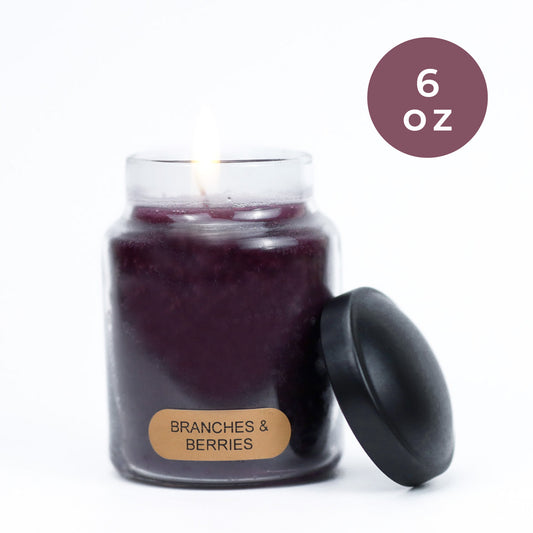 6
oz

BRANCHES &
BERRIES