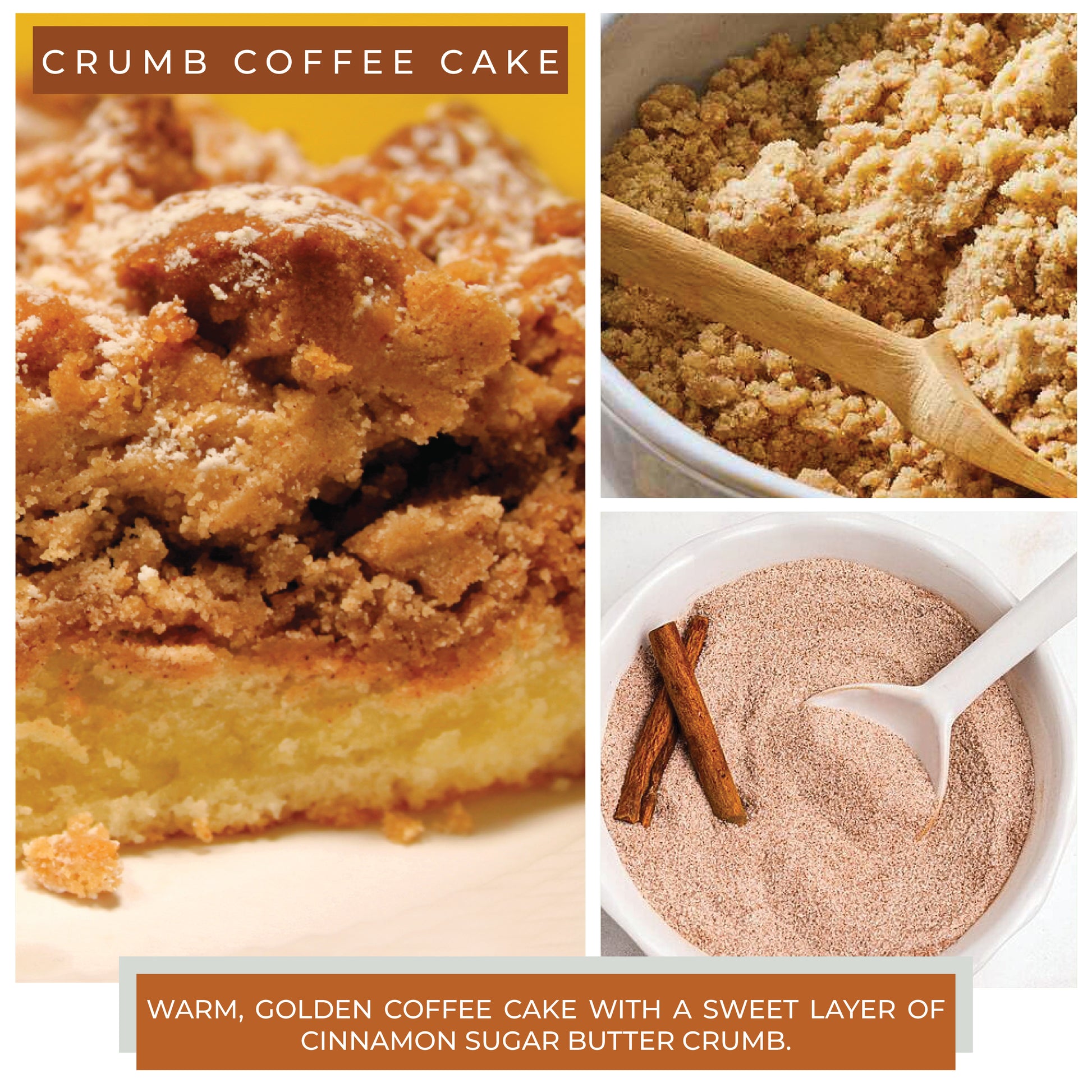 CRUMB COFFEE CAKE

WARM, GOLDEN COFFEE CAKE WITH A SWEET LAYER OF CINNAMON SUGAR BUTTER CRUMB.