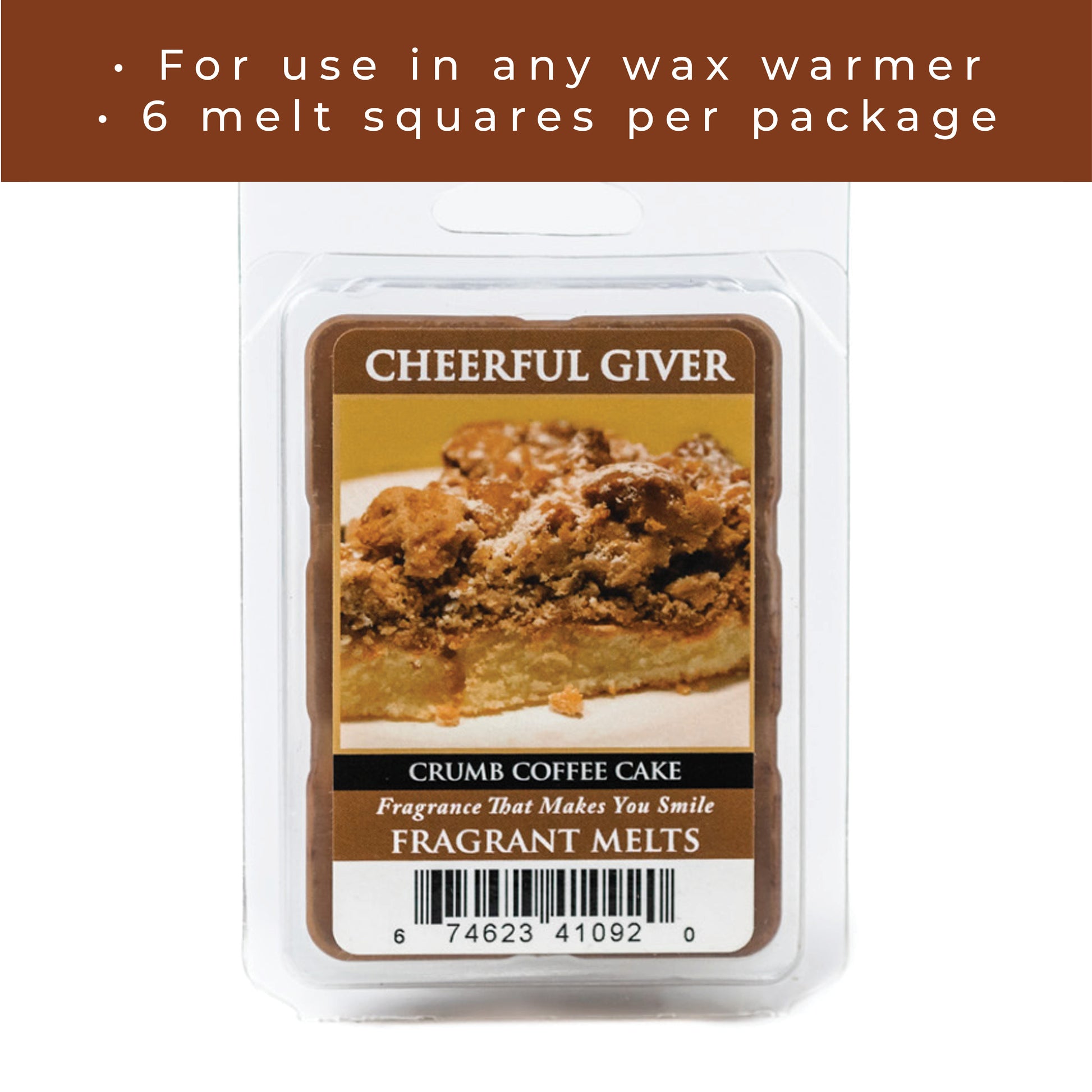 • For use in any wax warmer
• 6 melt squares per package

CHEERFUL GIVER

CRUMB COFFEE CAKE
Fragrance That Makes You Smile
FRAGRANT MELTS

6 74623 41092 0