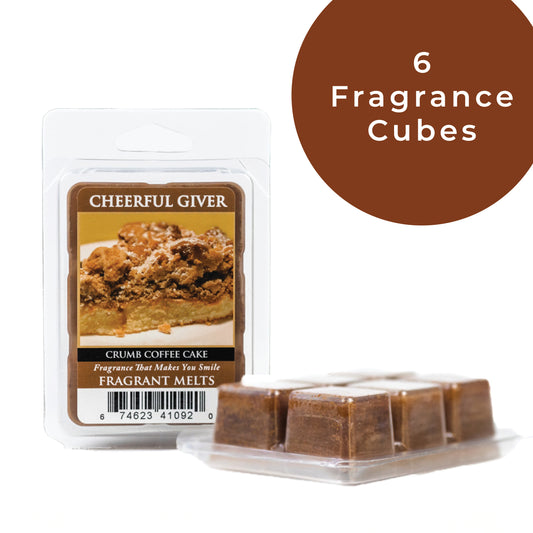 6
Fragrance
Cubes

CHEERFUL GIVER

CRUMB COFFEE CAKE
Fragrance That Makes You Smile
FRAGRANT MELTS

6 74623 41092 0