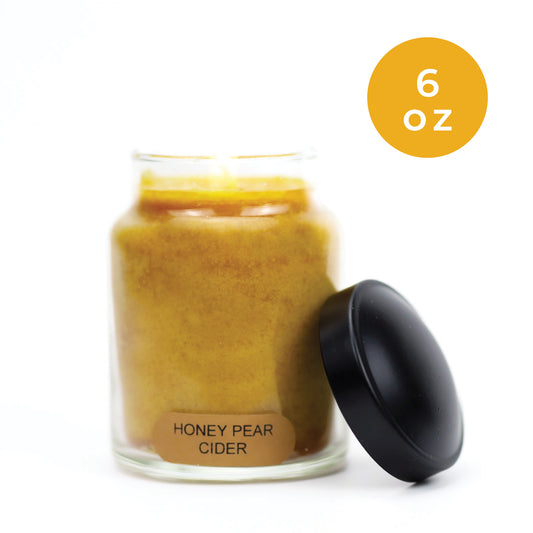 6
oz

HONEY PEAR
CIDER