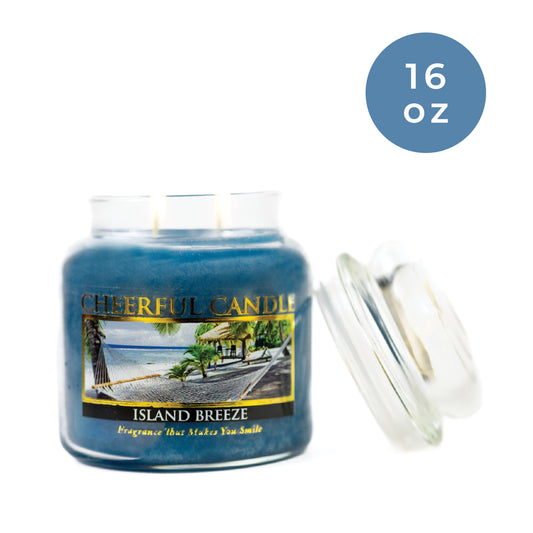 16 oz

CHEERFUL CANDLE

ISLAND BREEZE

Fragrance That Makes You Smile